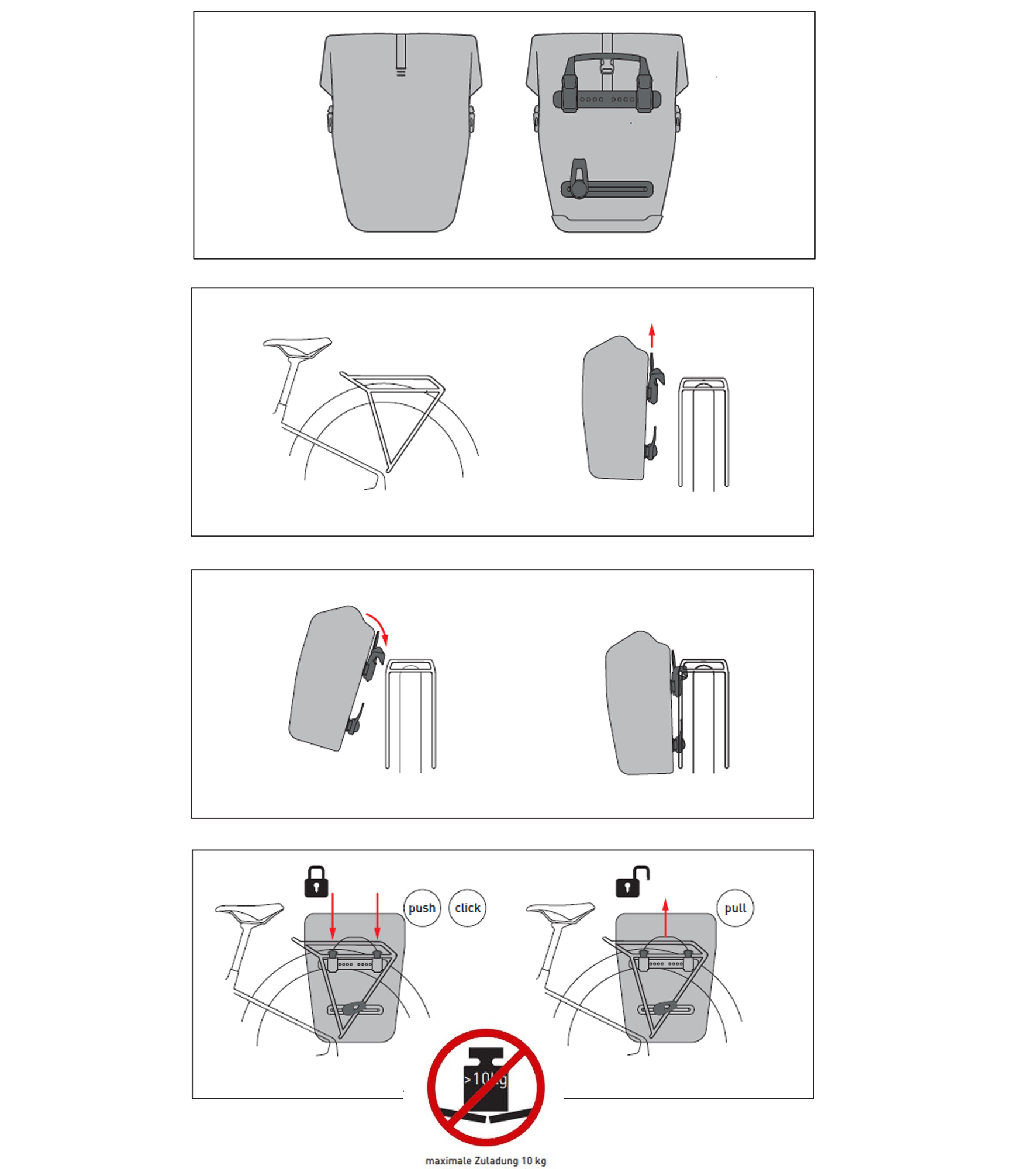 push

click

pull

>10kg

maximale Zuladung 10 kg