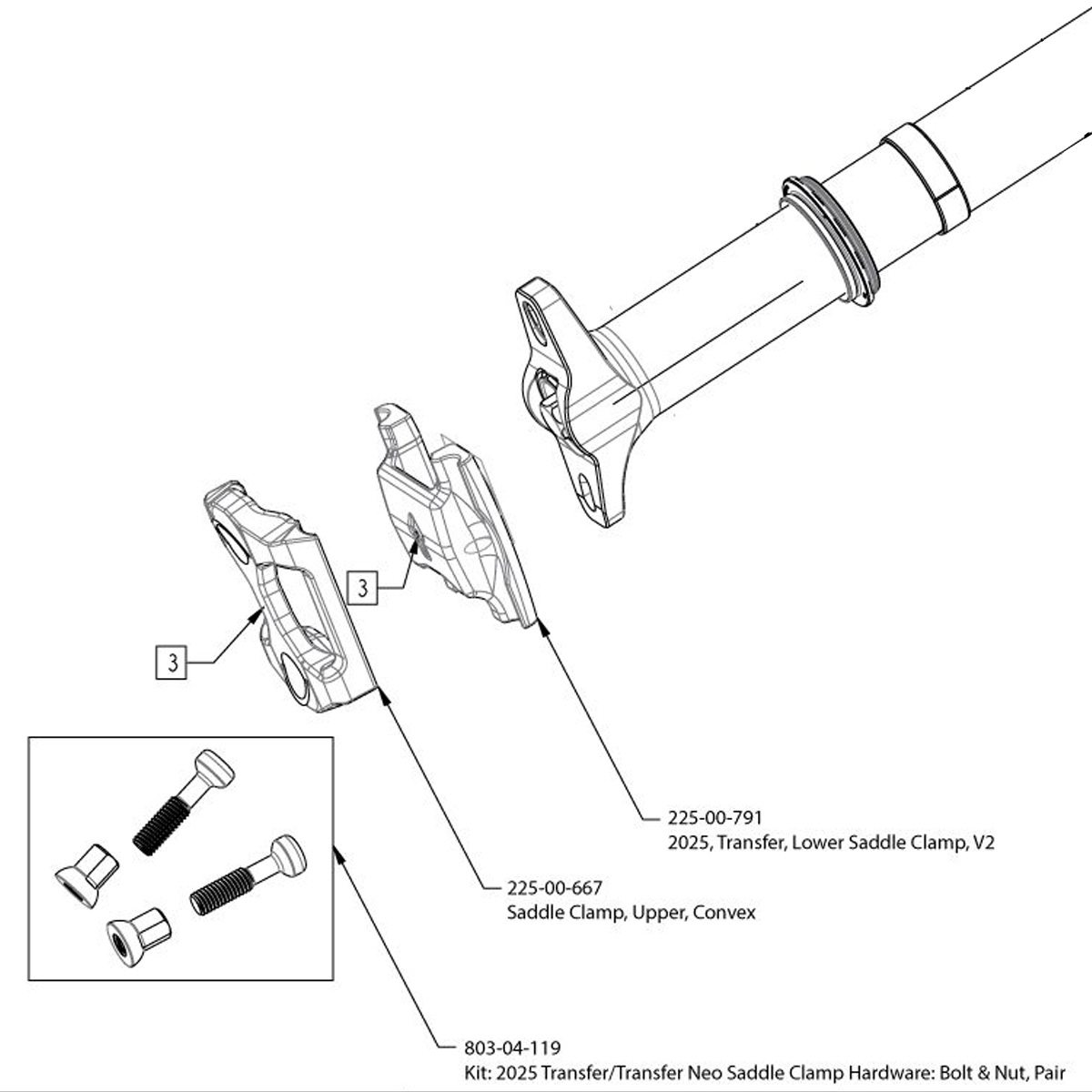 3

3

225-00-791
2025, Transfer, Lower Saddle Clamp, V2

225-00-667
Saddle Clamp, Upper, Convex

803-04-119
Kit: 2025 Transfer/Transfer Neo Saddle Clamp Hardware: Bolt & Nut, Pair