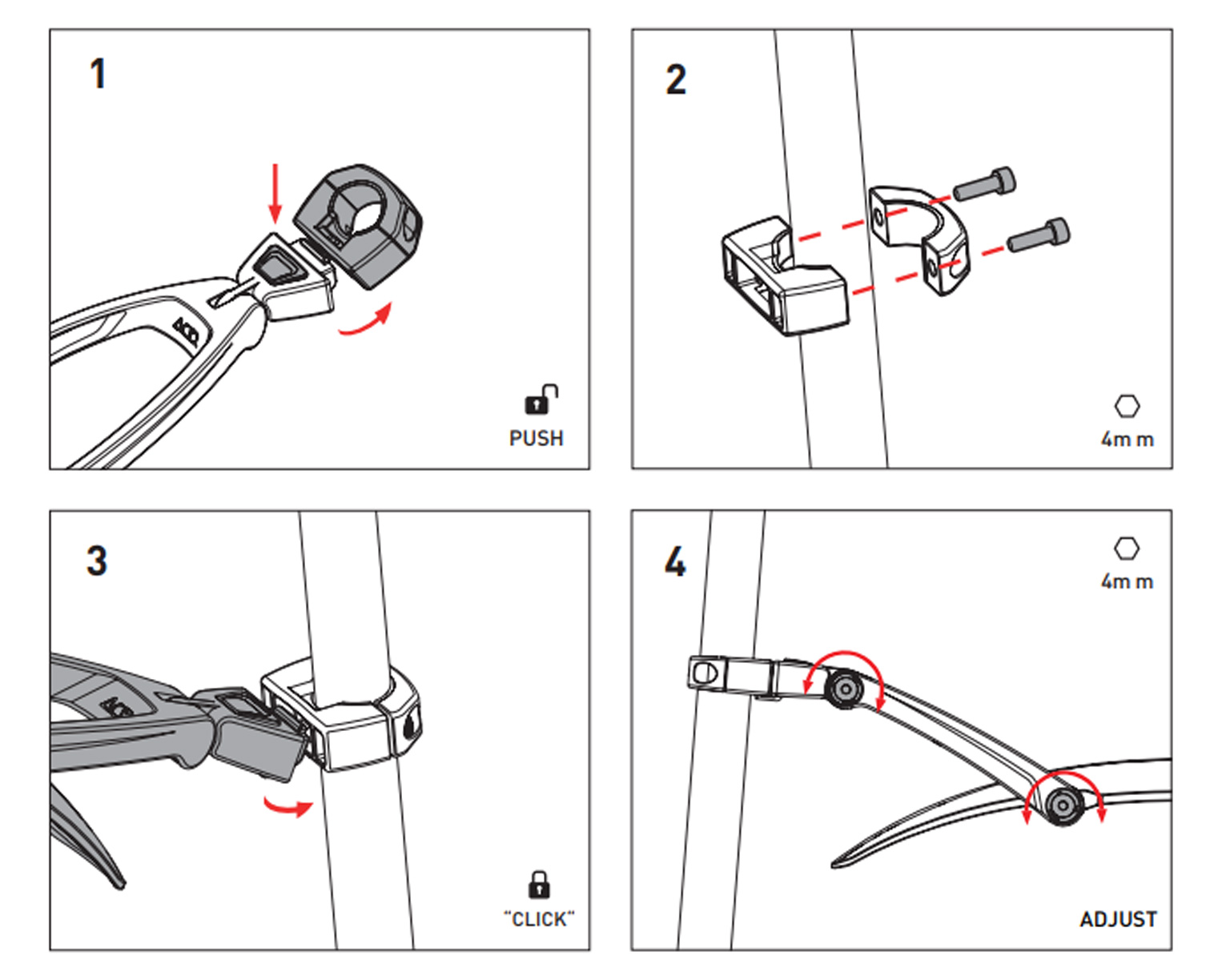 1

ACID

PUSH

2

4m m

3

ACID

"CLICK"

4

4m m

ADJUST