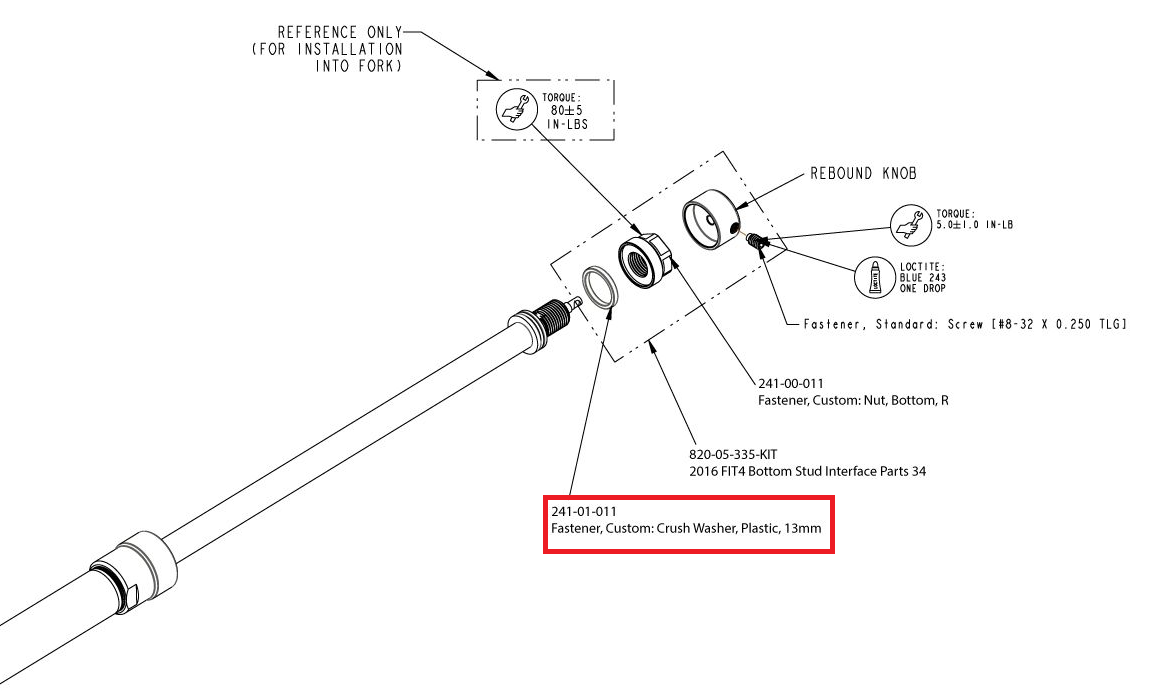 REFERENCE ONLY
(FOR INSTALLATION
INTO FORK)

TORQUE:
80±5
IN-LBS

REBOUND KNOB

TORQUE:
5.0±1.0 IN-LB

LOCTITE:
BLUE 243
ONE DROP

Fastener, Standard: Screw [#8-32 X 0.250 TLG]

241-00-011
Fastener, Custom: Nut, Bottom, R

820-05-335-KIT
2016 FIT4 Bottom Stud Interface Parts 34

241-01-011
Fastener, Custom: Crush Washer, Plastic, 13mm